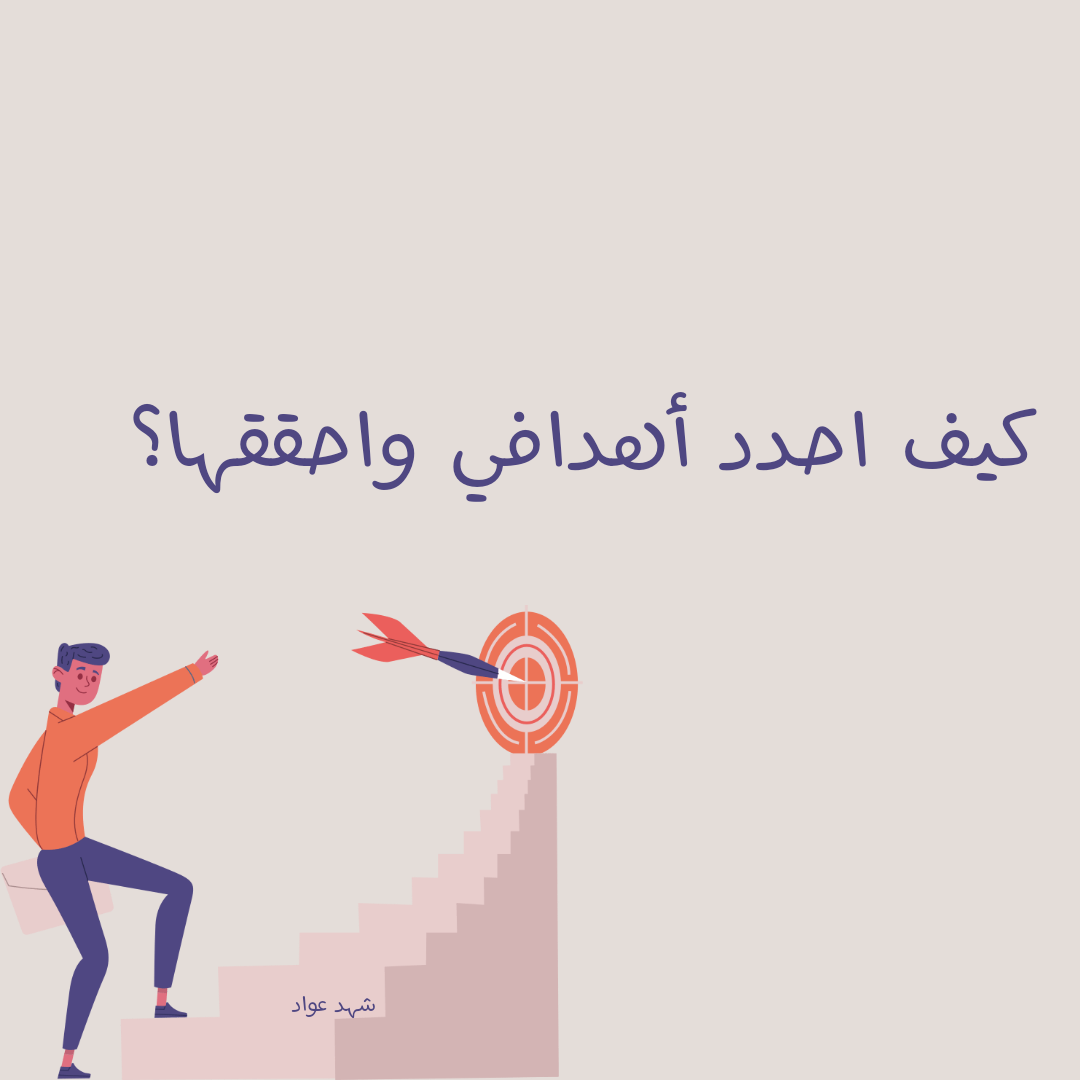 كيف احدد أهدافي واحققها؟

شهد عواد